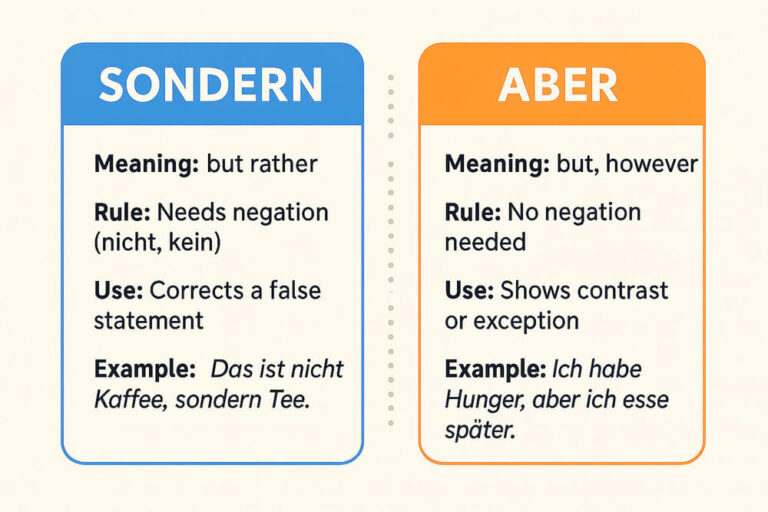 SONDERN

Meaning: but rather

Rule: Needs negation (nicht, kein)

Use: Corrects a false statement

Example: Das ist nicht Kaffee, sondern Tee.

ABER

Meaning: but, however

Rule: No negation needed

Use: Shows contrast or exception

Example: Ich habe Hunger, aber ich esse später.